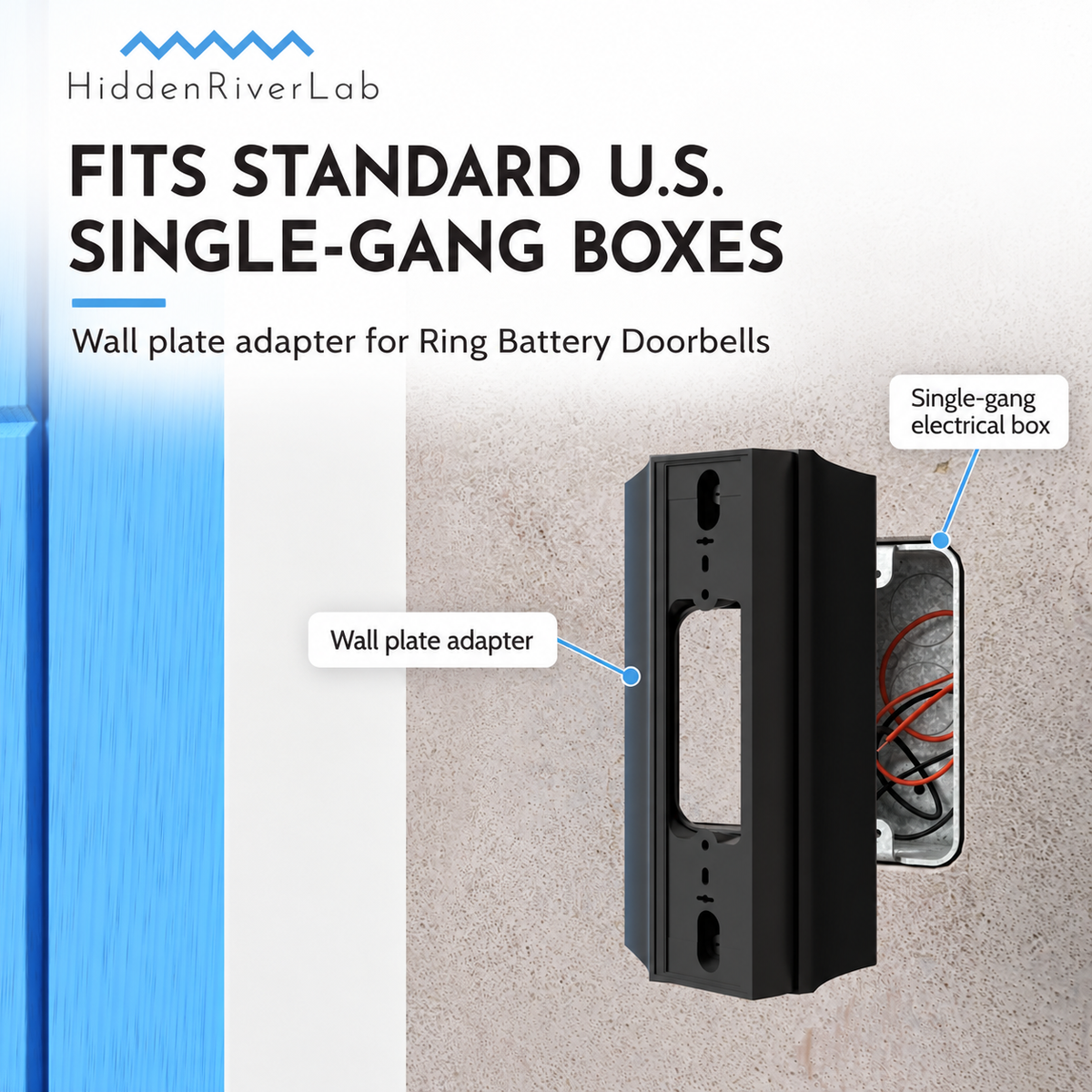 HiddenRiverLab

FITS STANDARD U.S.
SINGLE-GANG BOXES

Wall plate adapter for Ring Battery Doorbells

Single-gang
electrical box

Wall plate adapter